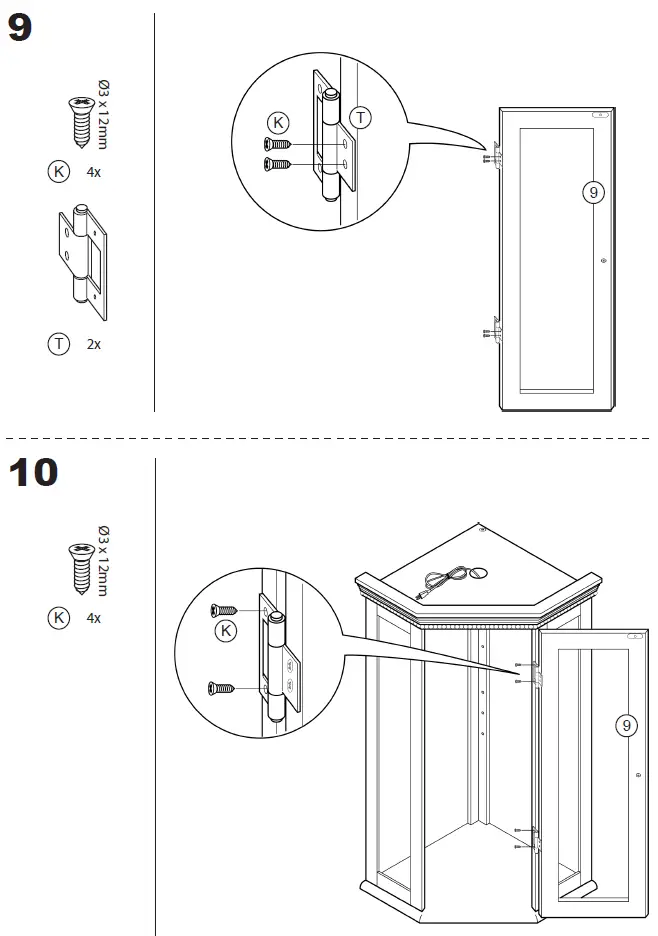 9

Ø3 x 12mm

K 4x

T 2x

K

T

9

10

Ø3 x 12mm

K 4x

K

9