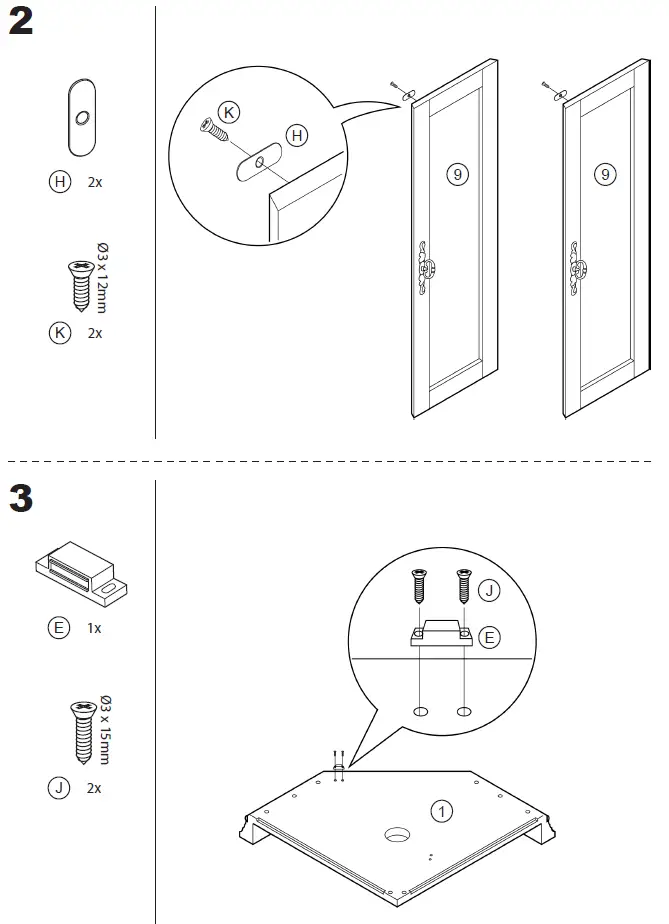 2

H 2x

Ø3 x 12mm

K 2x

K

H

9

9

3

E 1x

Ø3 x 15mm

J 2x

J

E

1