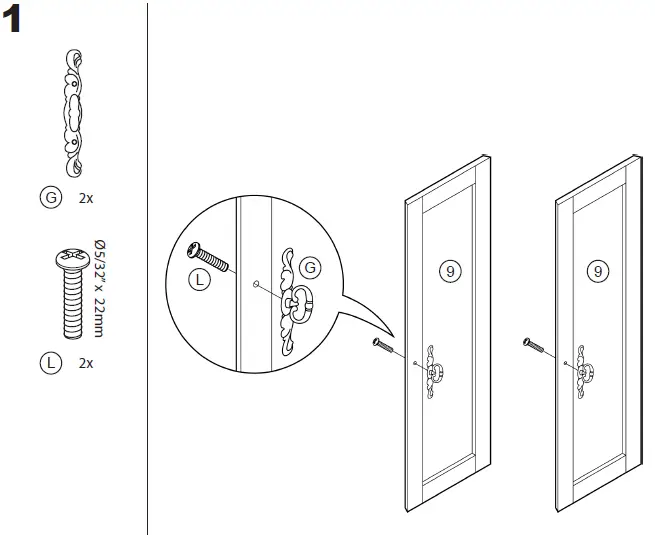 1

G 2x

Ø5/32" x 22mm

L 2x

L

G

9

9