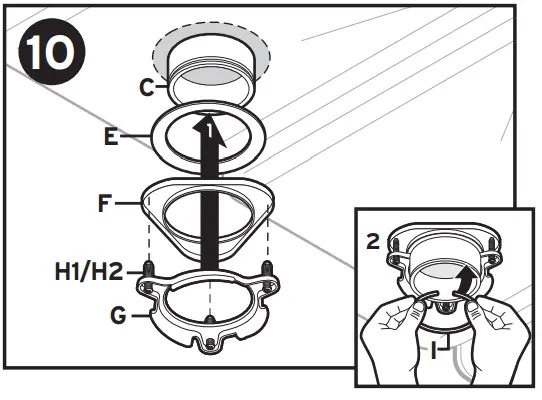 10

C

E

1

F

H1/H2

G

2

I