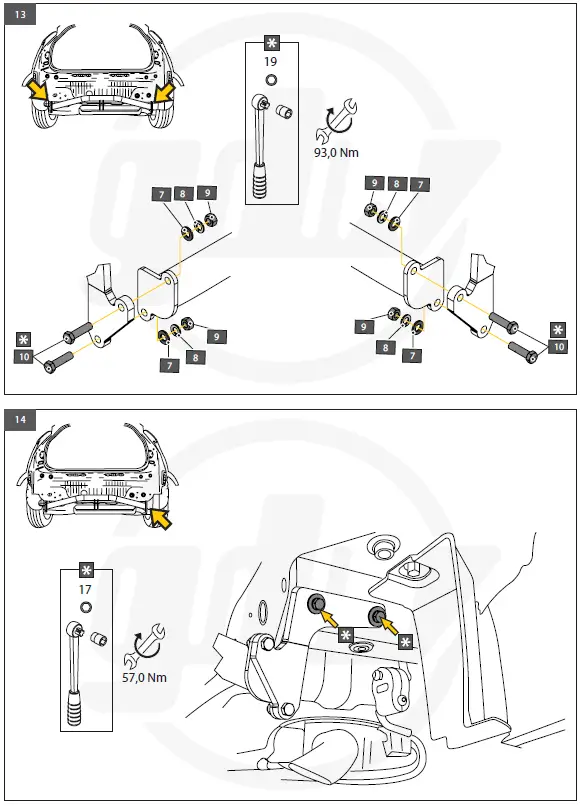 13

19

93,0 Nm

7 8 9

9 8 7

10

9

7 8

9

8

7

10

14

17

57,0 Nm