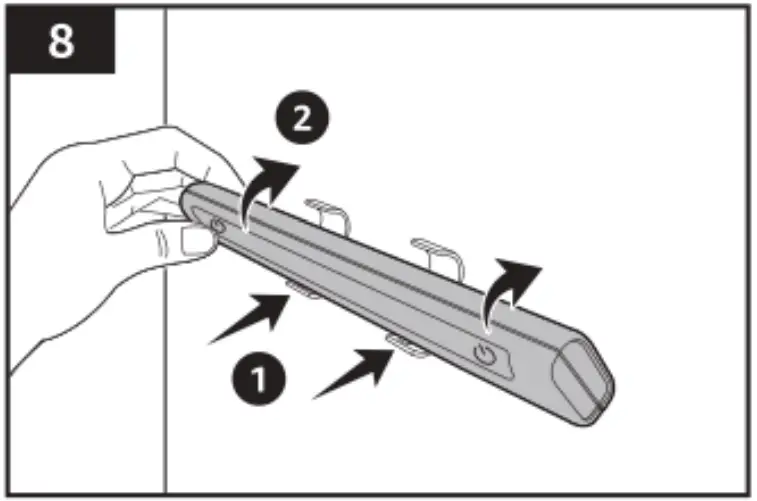 8

2

1