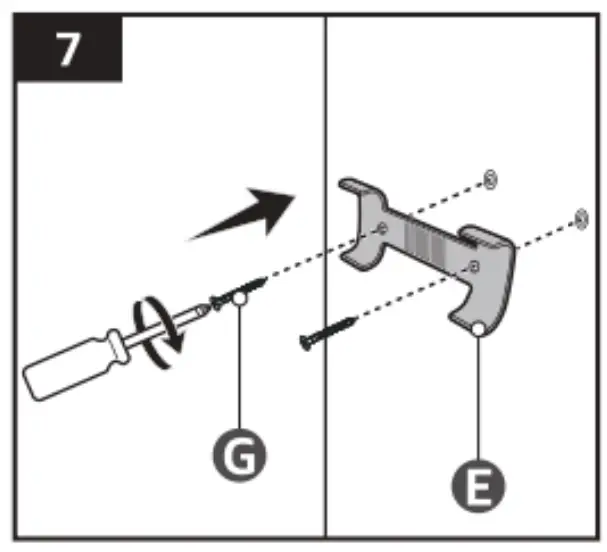 7

G

E