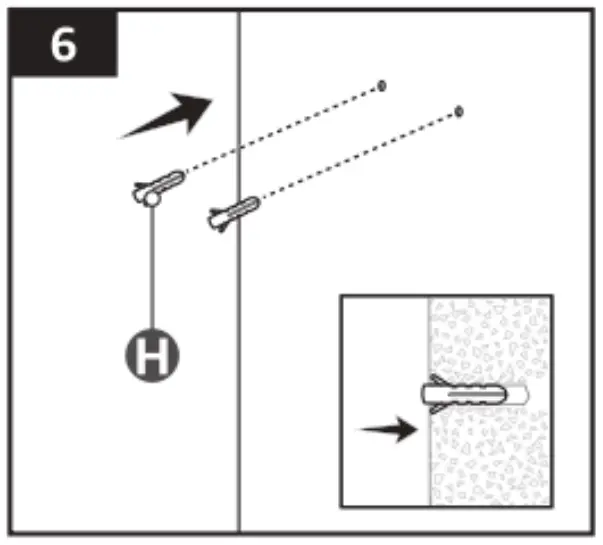 6

H