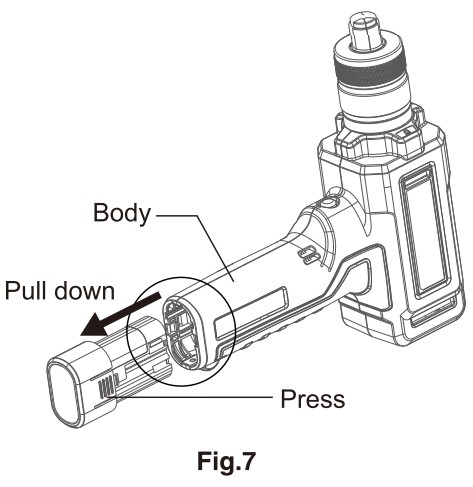 Body

Pull down

Press

Fig.7