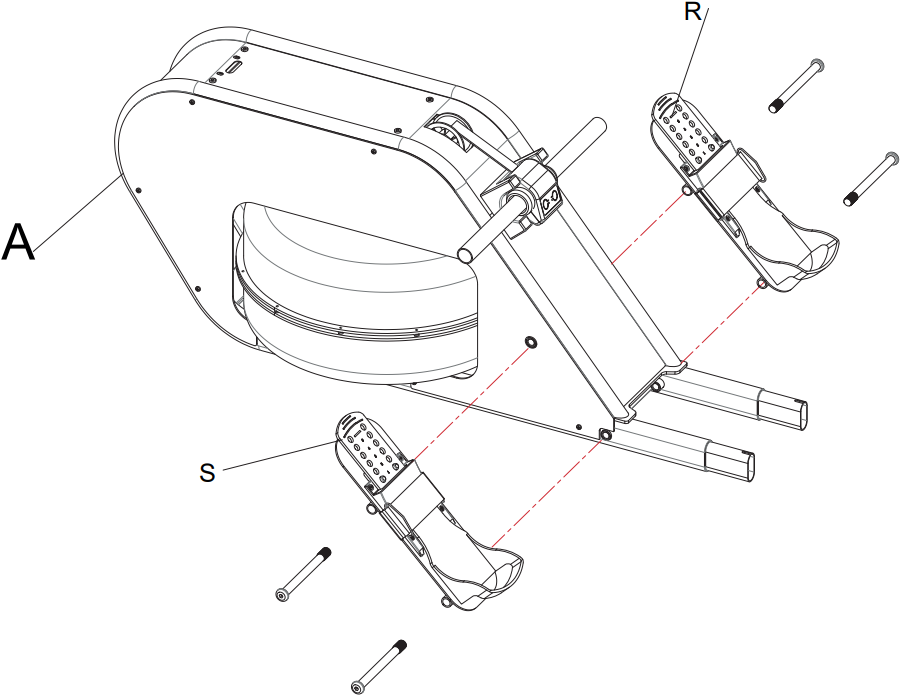 R
A
S