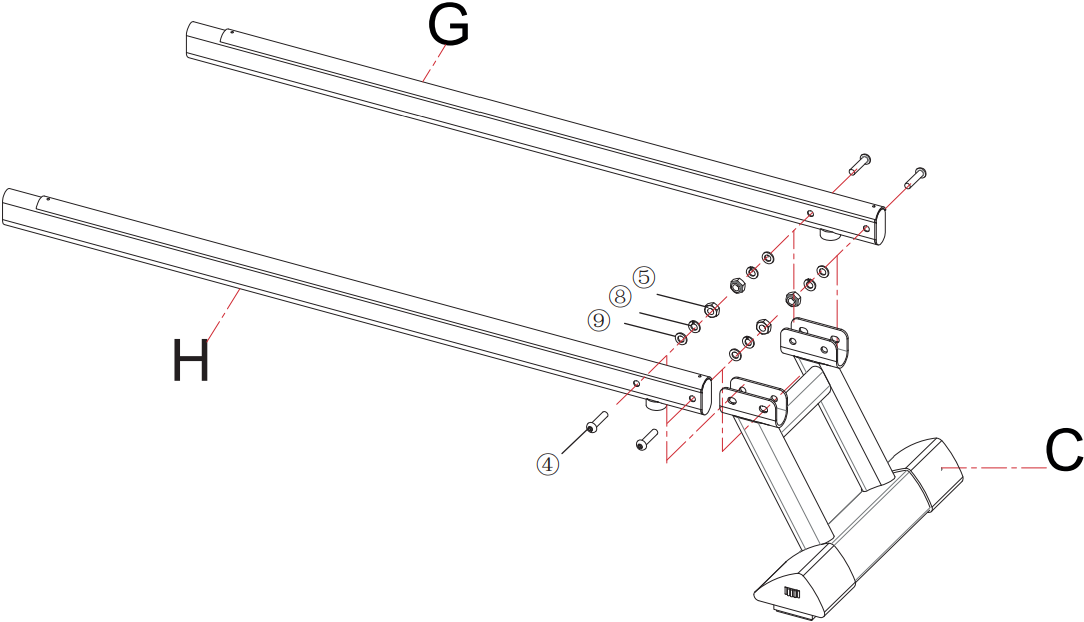 G

5

8

9

H

4

C