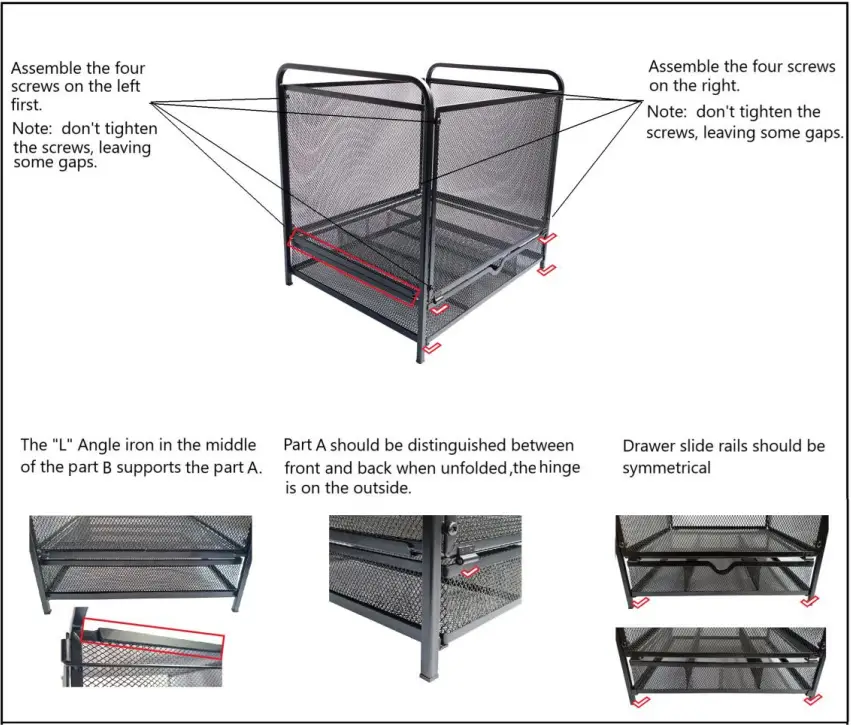 Assemble the four screws on the left first.
Note: don't tighten the screws, leaving some gaps.

Assemble the four screws on the right.
Note: don't tighten the screws, leaving some gaps.

The "L" Angle iron in the middle of the part B supports the part A.

Part A should be distinguished between front and back when unfolded,the hinge is on the outside.

Drawer slide rails should be symmetrical