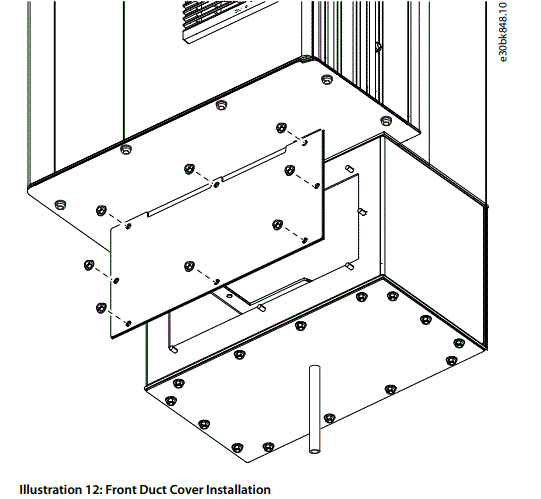 e30bk848.10

Illustration 12: Front Duct Cover Installation