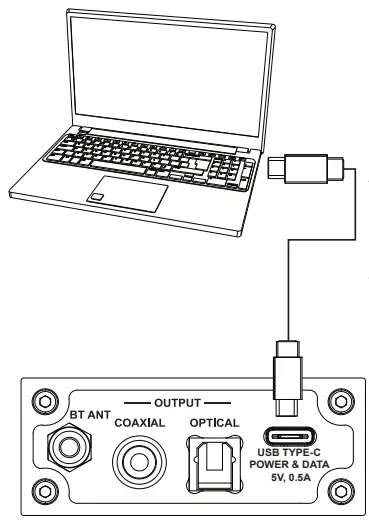 OUTPUT

BT ANT

COAXIAL

OPTICAL

USB TYPE-C
POWER & DATA
5V, 0.5A