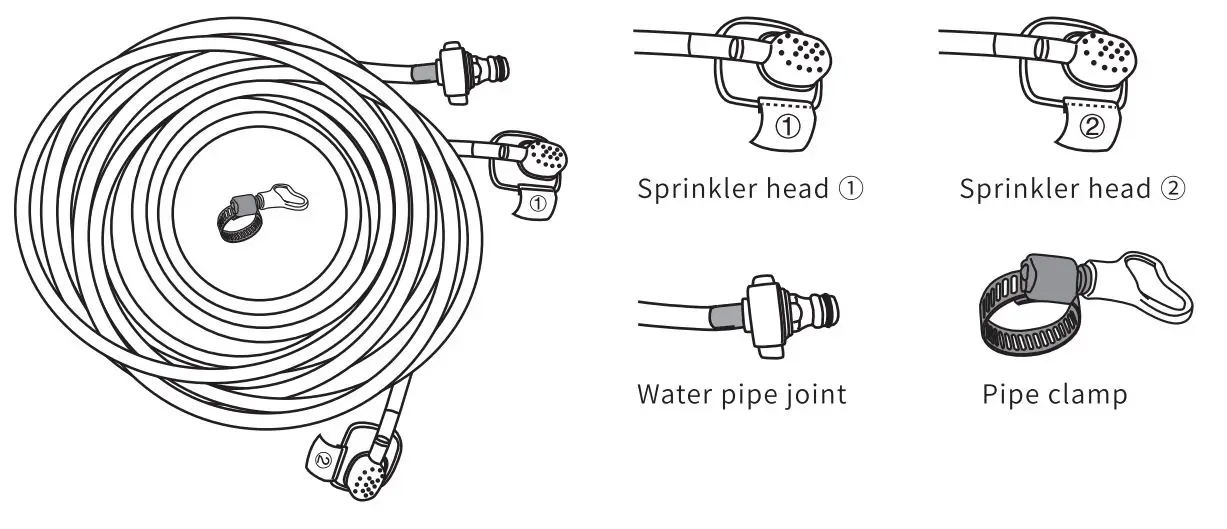 ①

②

①

Sprinkler head ①

②

Sprinkler head ②

Water pipe joint

Pipe clamp