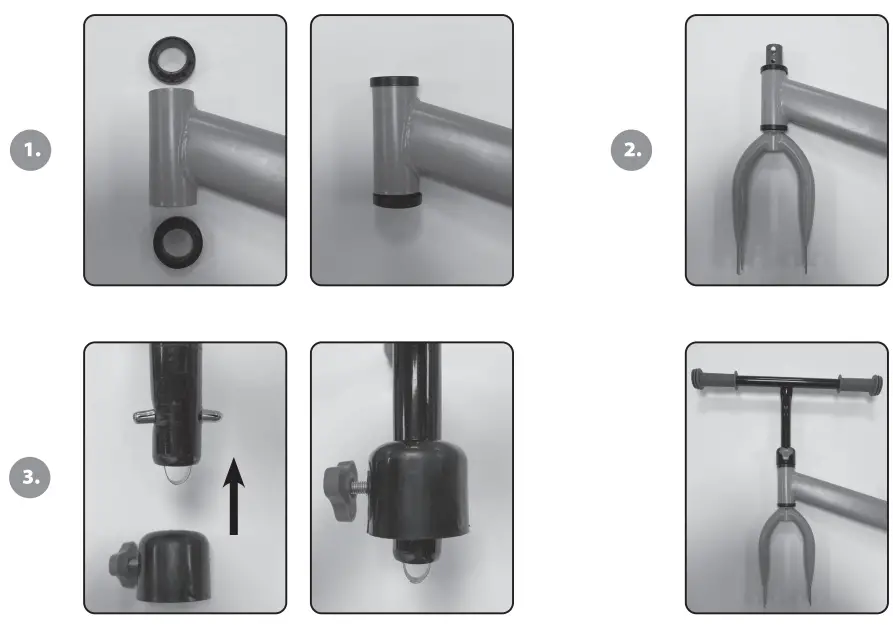 1.

2.

3.