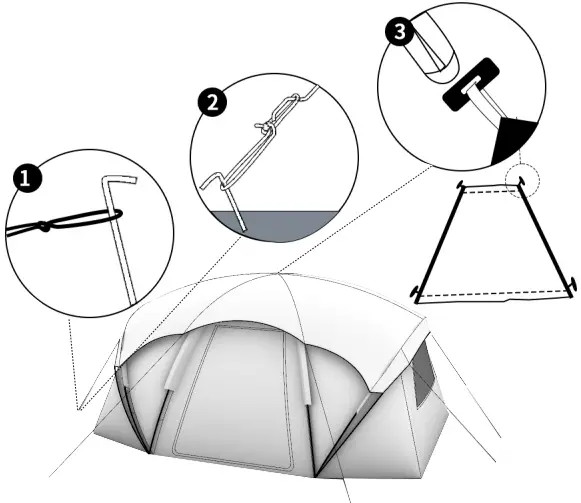 1

2

3