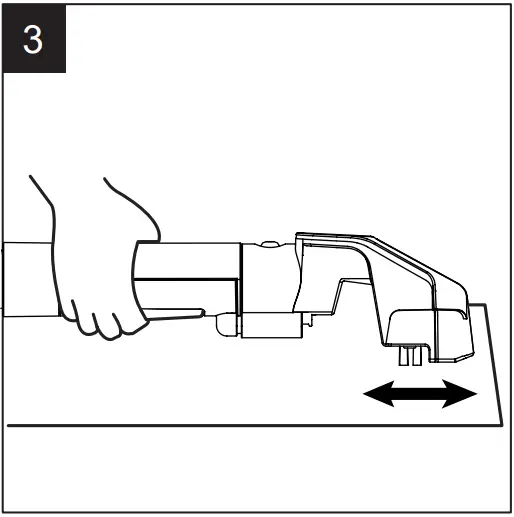 3