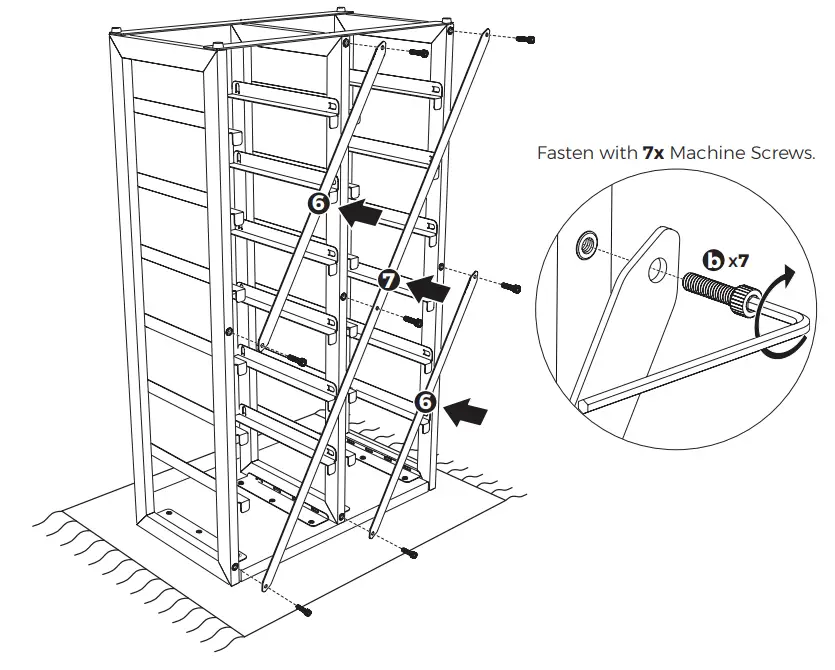 Fasten with 7x Machine Screws.

6

7

6

b x7