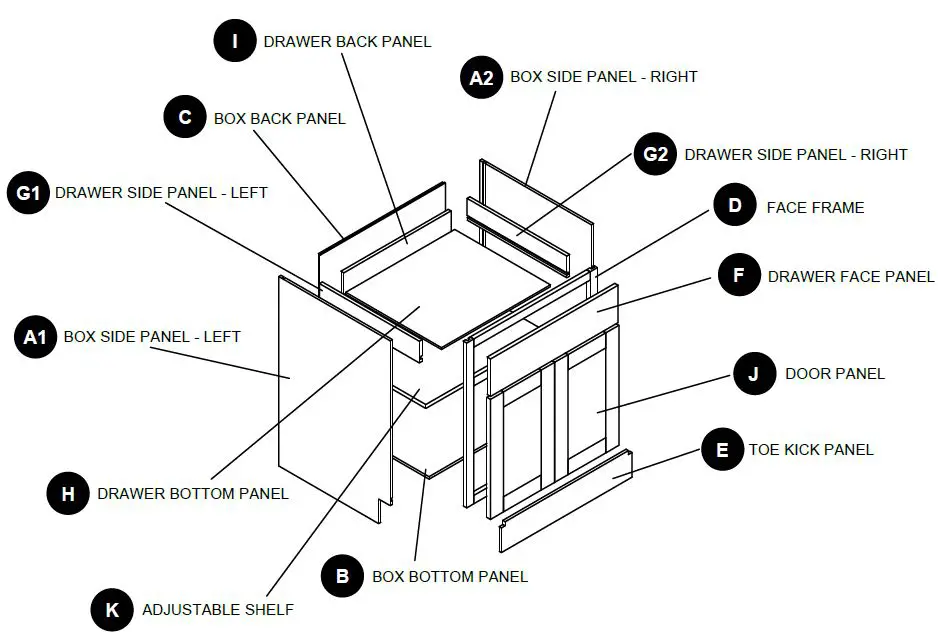 I DRAWER BACK PANEL

A2 BOX SIDE PANEL - RIGHT

C BOX BACK PANEL

G2 DRAWER SIDE PANEL - RIGHT

G1 DRAWER SIDE PANEL - LEFT

D FACE FRAME

F DRAWER FACE PANEL

A1 BOX SIDE PANEL - LEFT

J DOOR PANEL

E TOE KICK PANEL

H DRAWER BOTTOM PANEL

B BOX BOTTOM PANEL

K ADJUSTABLE SHELF