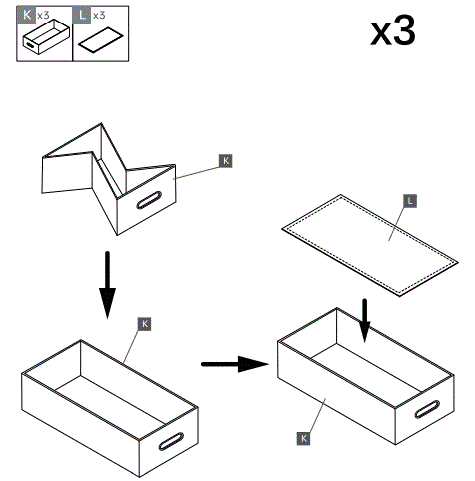 K x3
L x3

x3

K

L

K

K