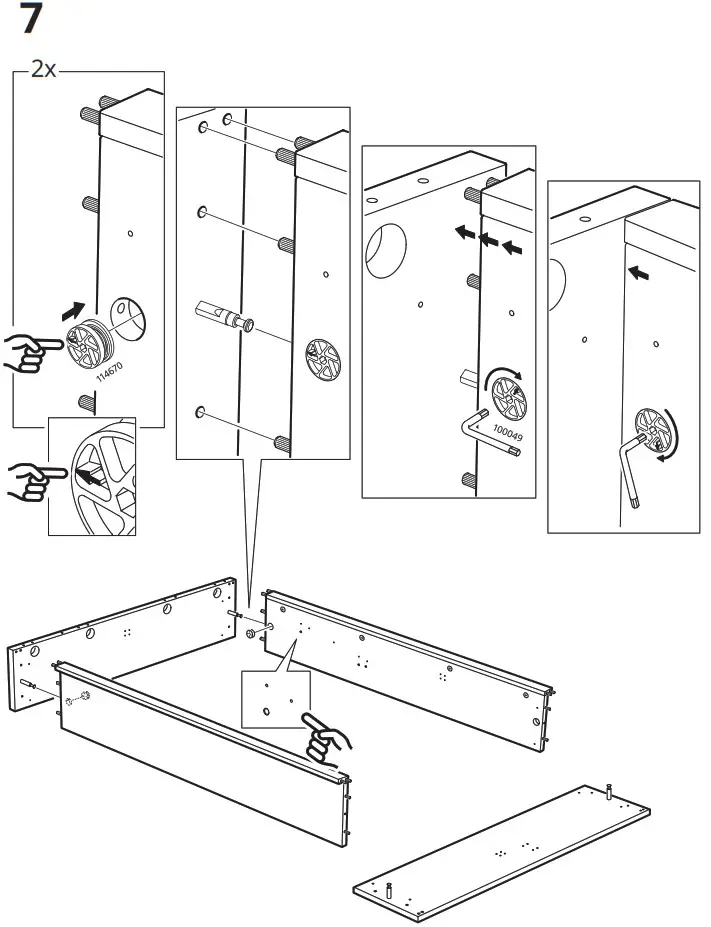 7

2x

114670

100049