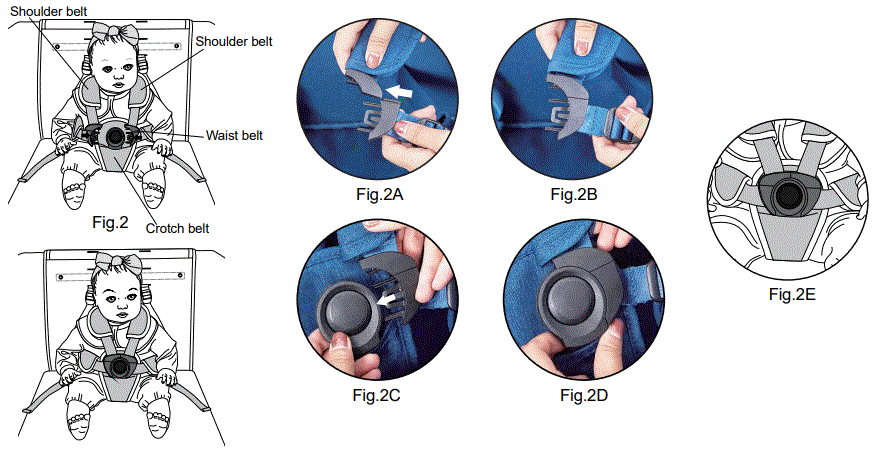 Shoulder belt
Shoulder belt
Waist belt
Fig.2
Crotch belt

Fig.2A
Fig.2B
Fig.2C
Fig.2D
Fig.2E