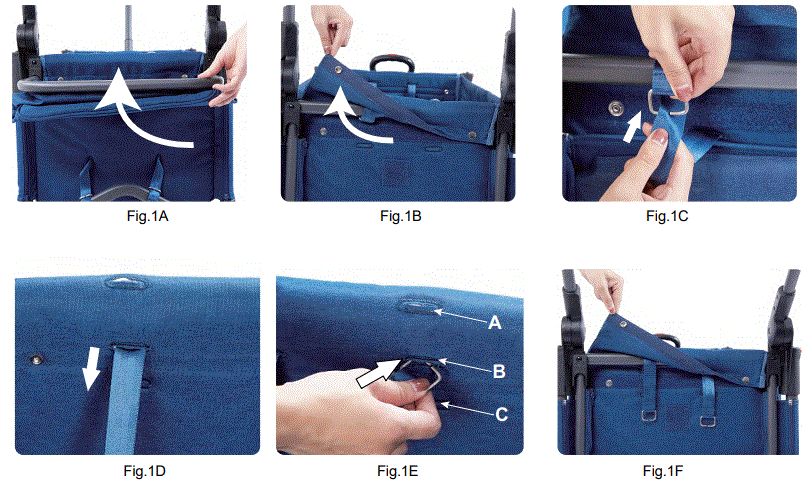 Fig.1A

Fig.1B

Fig.1C

Fig.1D

A
B
C
Fig.1E

Fig.1F