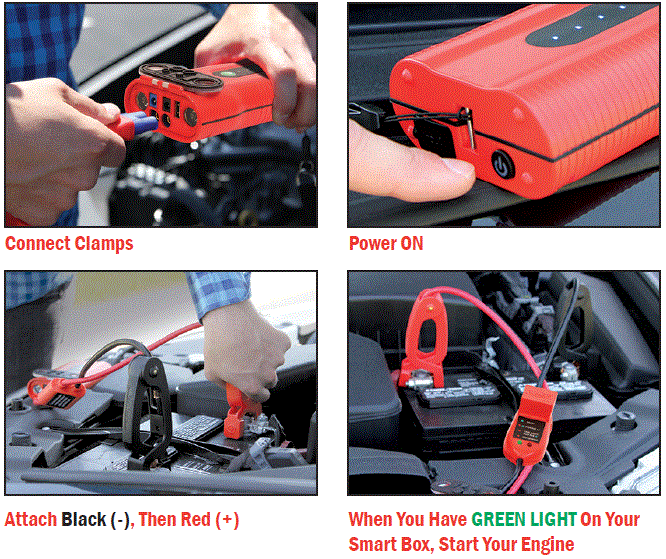 Connect Clamps

Power ON

Attach Black (-), Then Red (+)

When You Have GREEN LIGHT On Your Smart Box, Start Your Engine