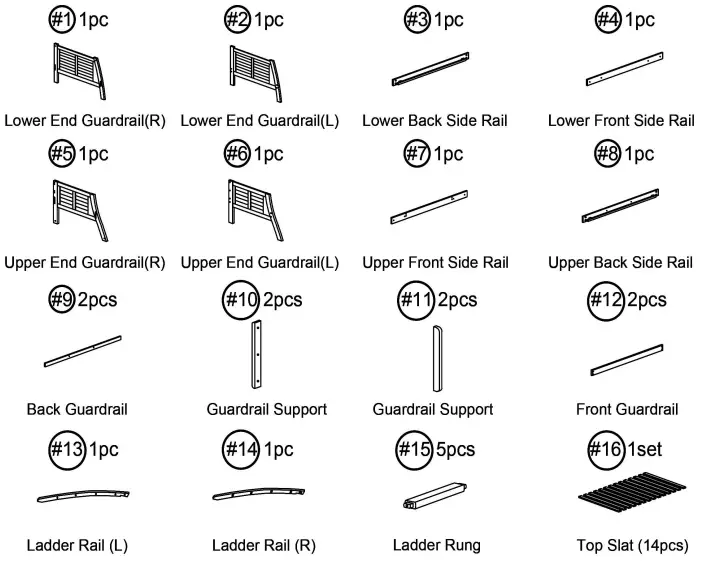 #1 1pc
Lower End Guardrail(R)

#2 1pc
Lower End Guardrail(L)

#3 1pc
Lower Back Side Rail

#4 1pc
Lower Front Side Rail

#5 1pc
Upper End Guardrail(R)

#6 1pc
Upper End Guardrail(L)

#7 1pc
Upper Front Side Rail

#8 1pc
Upper Back Side Rail

#9 2pcs
Back Guardrail

#10 2pcs
Guardrail Support

#11 2pcs
Guardrail Support

#12 2pcs
Front Guardrail

#13 1pc
Ladder Rail (L)

#14 1pc
Ladder Rail (R)

#15 5pcs
Ladder Rung

#16 1set
Top Slat (14pcs)