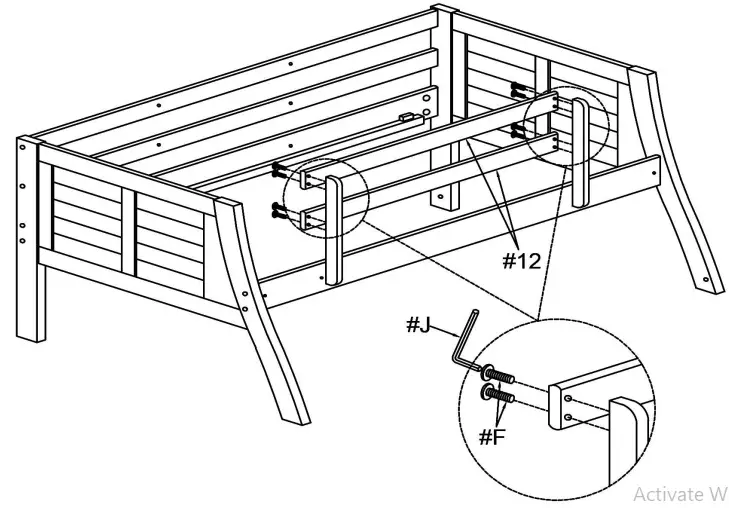 #12

#J

#F

Activate W