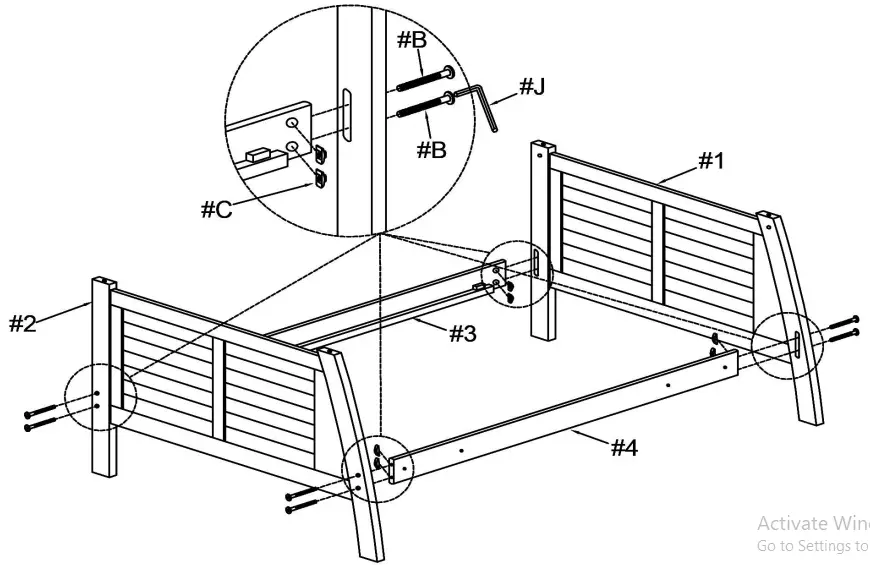 #B
#J
#B
#C
#1
#2
#3
#4
Activate Win
Go to Settings to