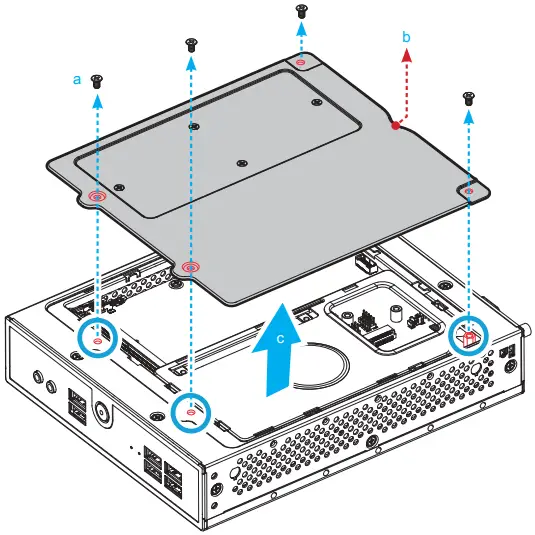 a
b
c