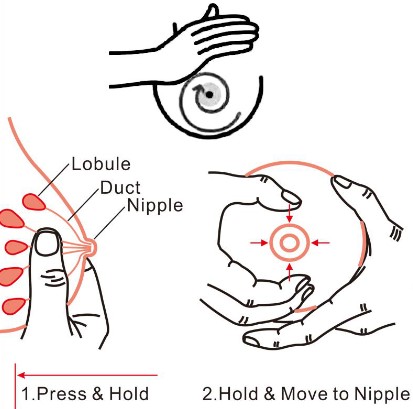 Lobule
Duct
Nipple

1.Press & Hold

2.Hold & Move to Nipple