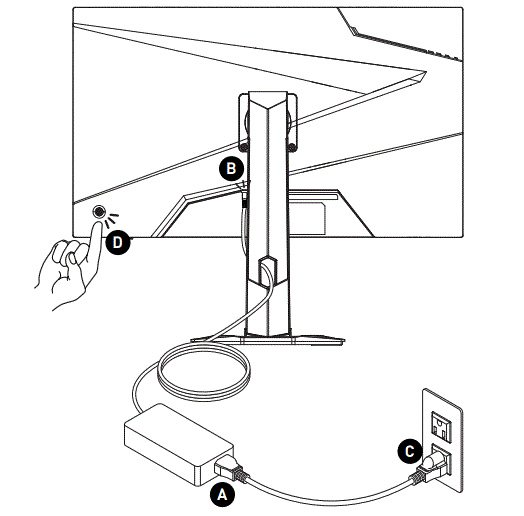 B
D
C
A