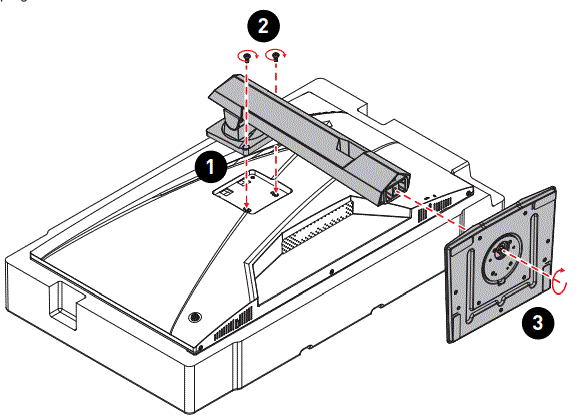 2
1
3