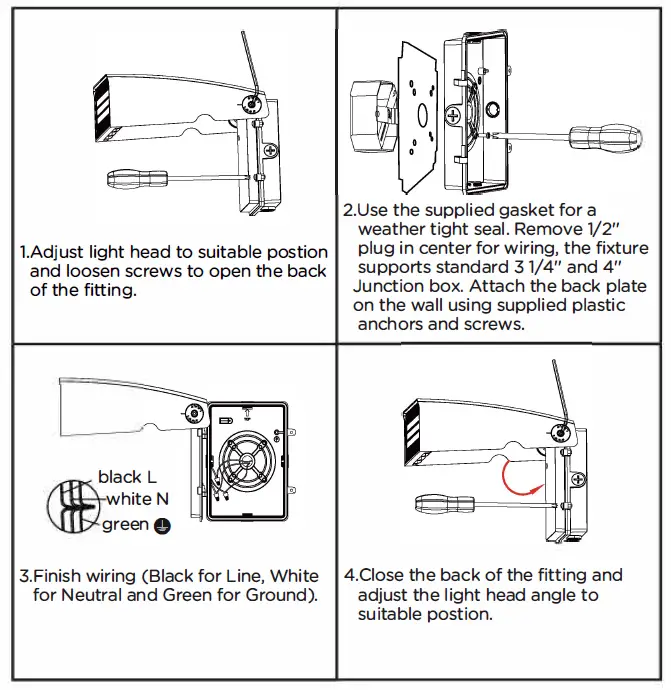 1.Adjust light head to suitable postion and loosen screws to open the back of the fitting.

2.Use the supplied gasket for a weather tight seal. Remove 1/2" plug in center for wiring, the fixture supports standard 3 1/4" and 4" Junction box. Attach the back plate on the wall using supplied plastic anchors and screws.

black L
white N
green

3.Finish wiring (Black for Line, White for Neutral and Green for Ground).

4.Close the back of the fitting and adjust the light head angle to suitable postion.