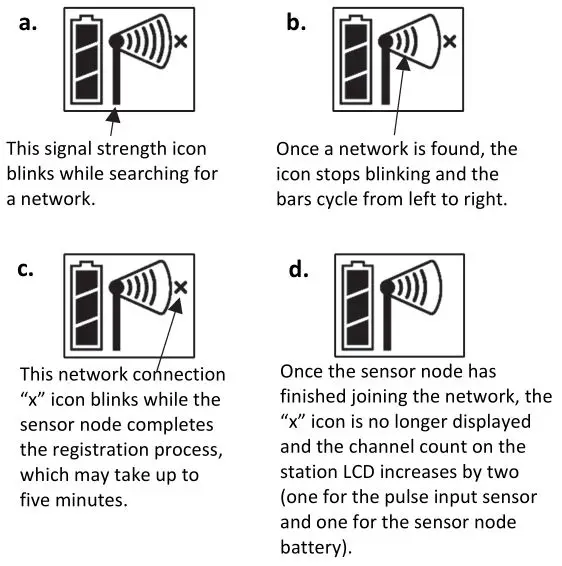 a.

This signal strength icon blinks while searching for a network.

b.

Once a network is found, the icon stops blinking and the bars cycle from left to right.

c.

This network connection “x” icon blinks while the sensor node completes the registration process, which may take up to five minutes.

d.

Once the sensor node has finished joining the network, the “x” icon is no longer displayed and the channel count on the station LCD increases by two (one for the pulse input sensor and one for the sensor node battery).