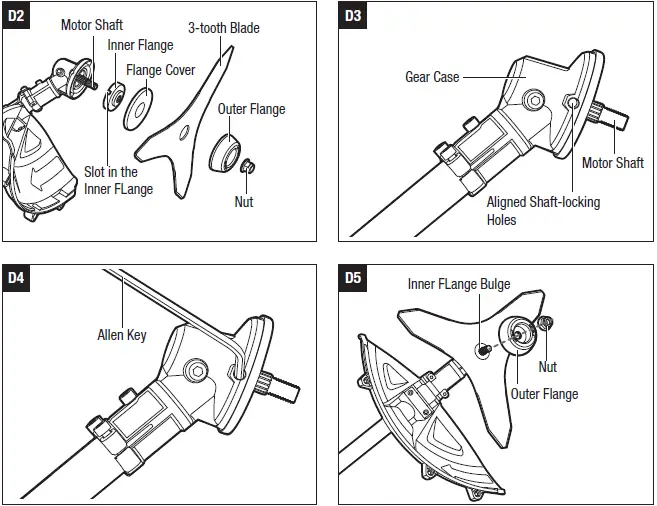 D2

Motor Shaft

Inner Flange

Flange Cover

3-tooth Blade

Outer Flange

Slot in the Inner FLange

Nut

D3

Gear Case

Motor Shaft

Aligned Shaft-locking Holes

D4

Allen Key

D5

Inner FLange Bulge

Nut

Outer Flange