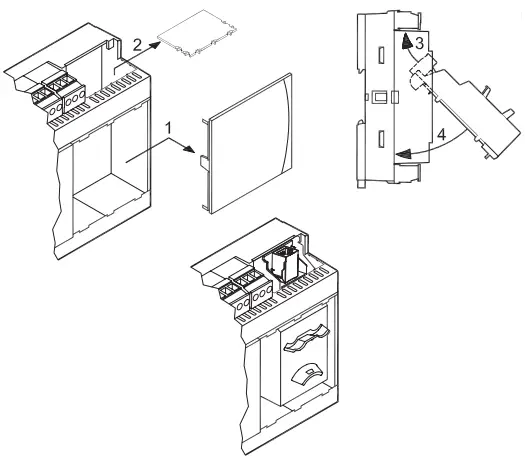 2
1
3
4