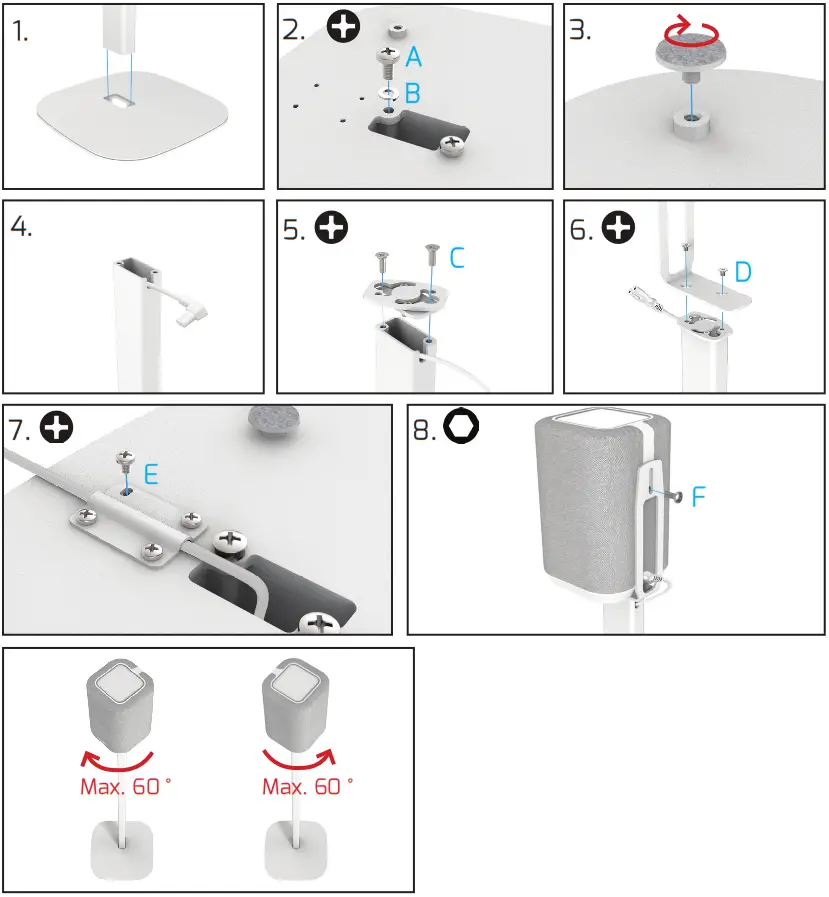 1.

2.
A
B

3.

4.

5.
C

6.
D

7.
E

8.
F

Max. 60 °

Max. 60 °