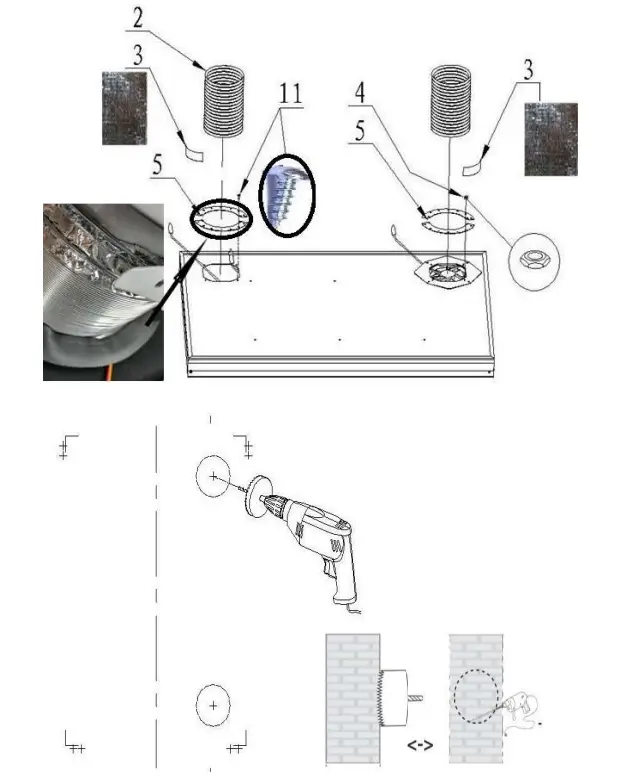 2
3
11
4
3
5
5
<->