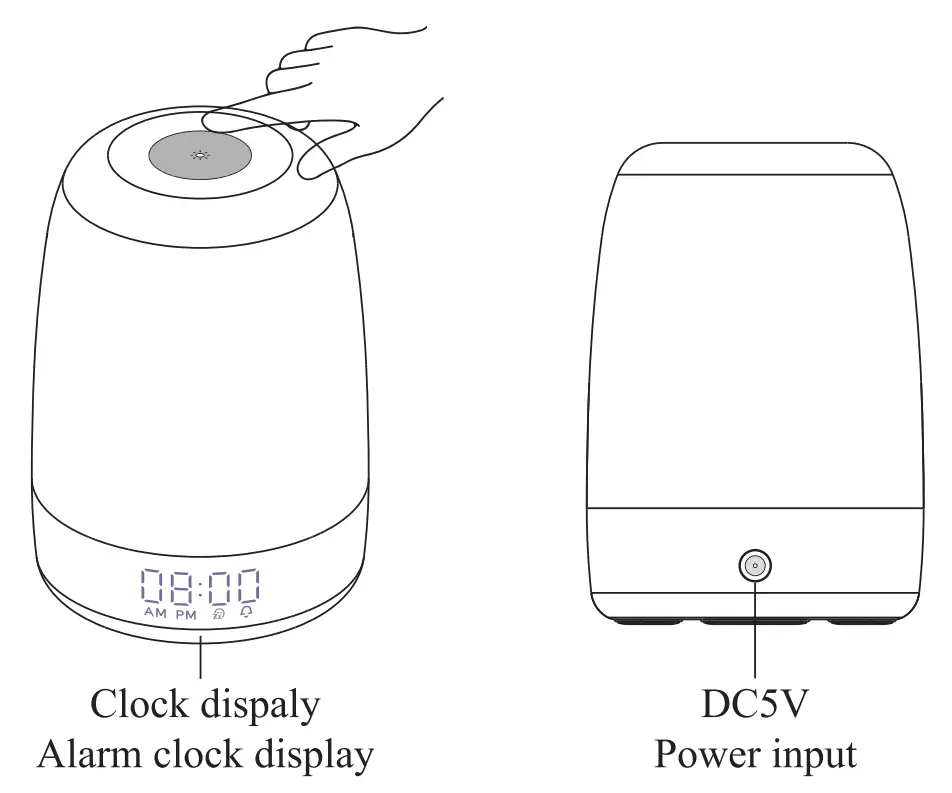 08:00
AM PM

Clock dispaly
Alarm clock display

DC5V
Power input