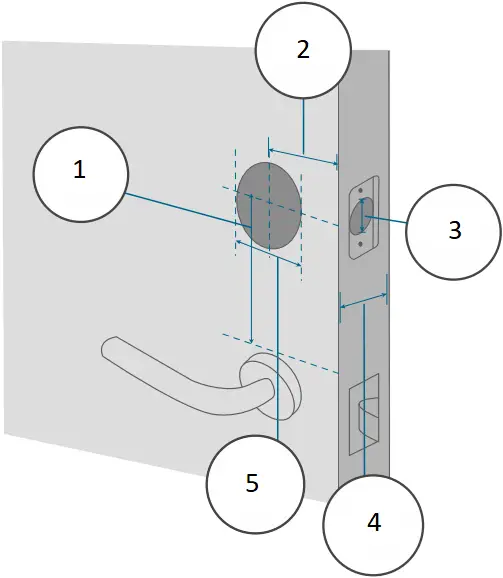 2
1
3
5
4