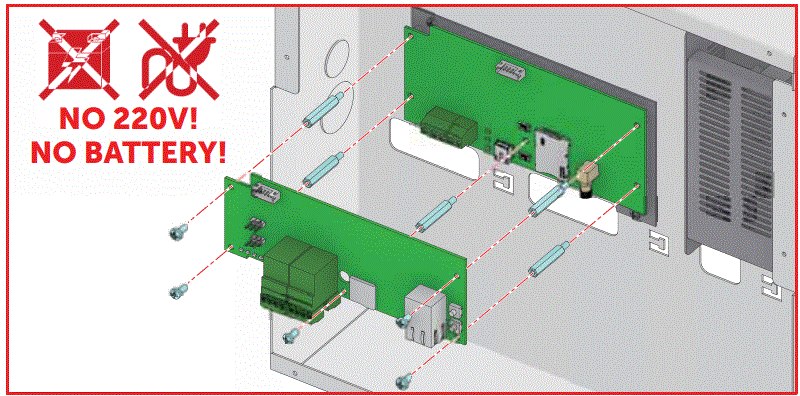 NO 220V!
NO BATTERY!