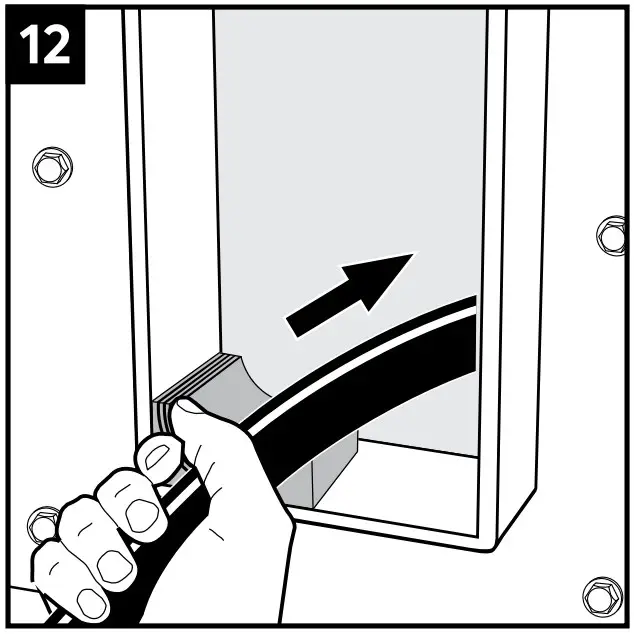 12