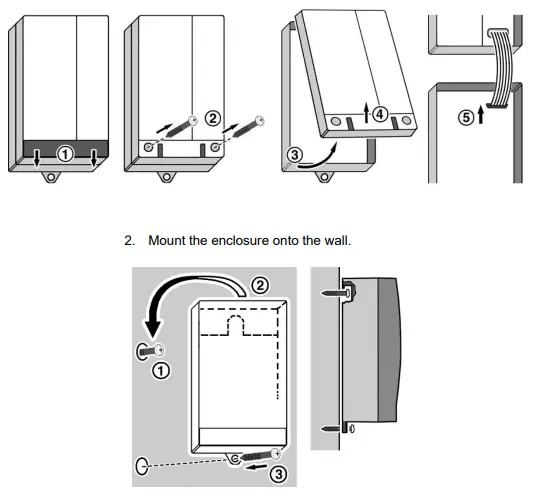 ①
②
③
④
⑤

2. Mount the enclosure onto the wall.

②
①
③