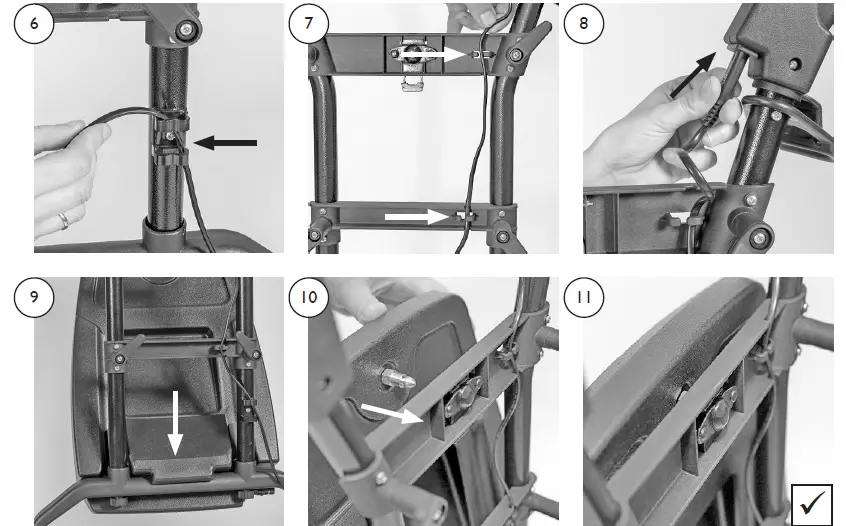 6

7

8

9

10

11

✓