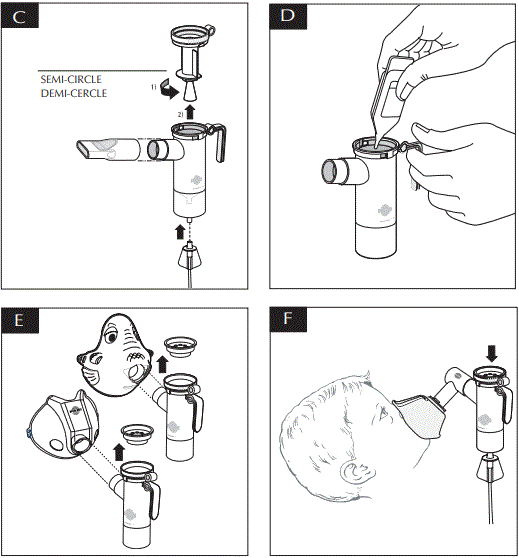 C

SEMI-CIRCLE
DEMI-CERCLE

1)

2)

D

E

F