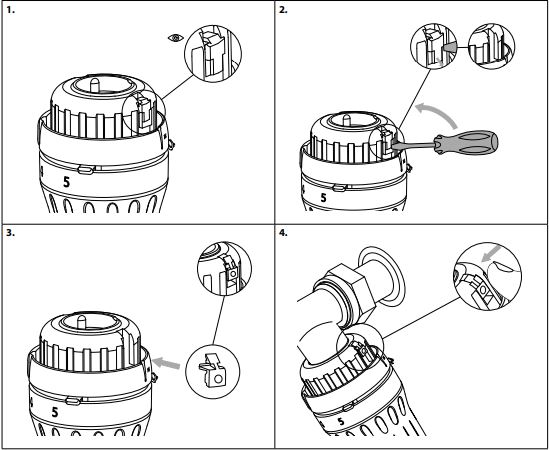 1.

5

2.

5

3.

5

4.

5