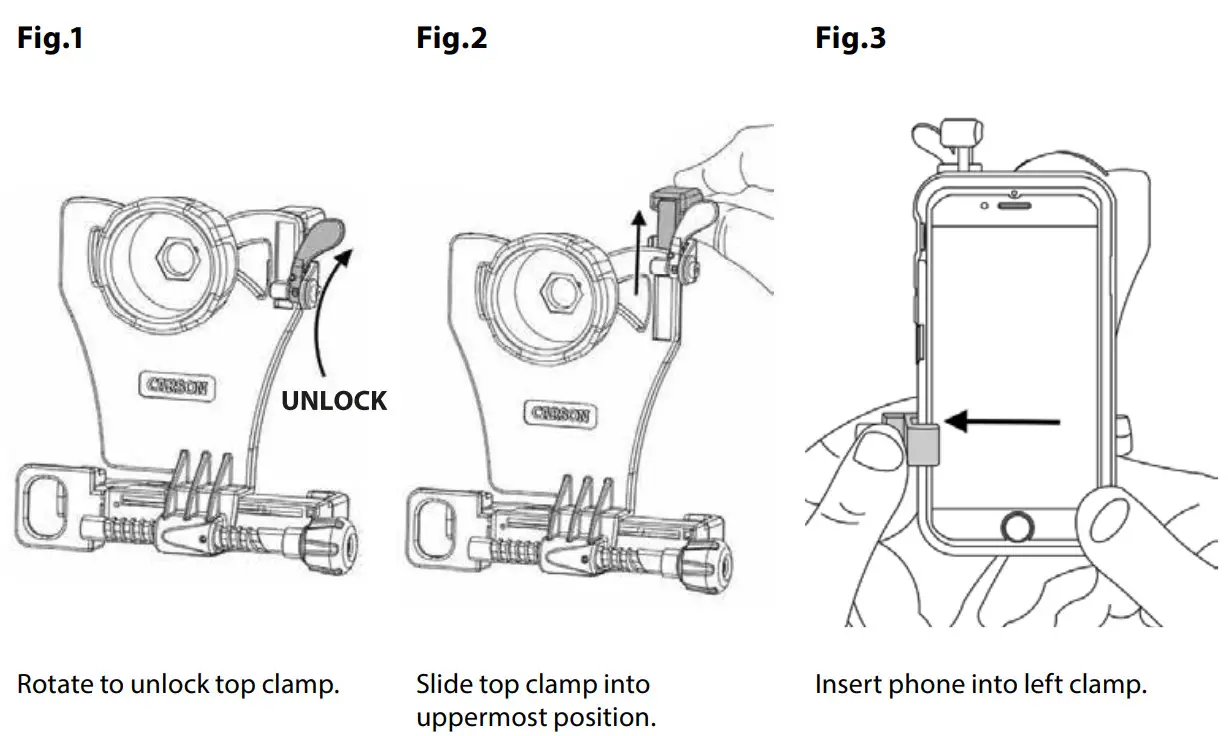 Fig.1

CARSON

UNLOCK

Rotate to unlock top clamp.

Fig.2

CARSON

Slide top clamp into uppermost position.

Fig.3

Insert phone into left clamp.