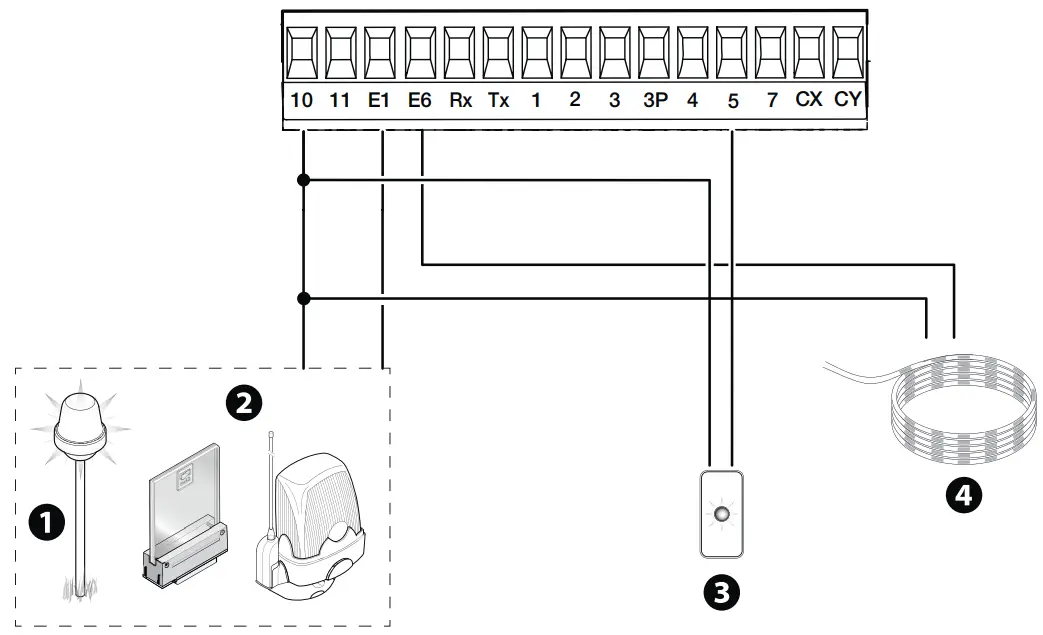 10 11 E1 E6 Rx Tx 1 2 3 3P 4 5 7 CX CY

2

1

3

4