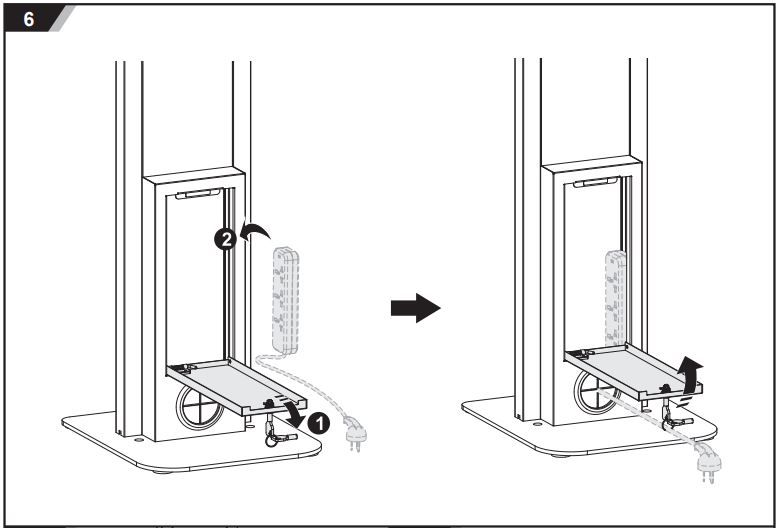 6

2

1