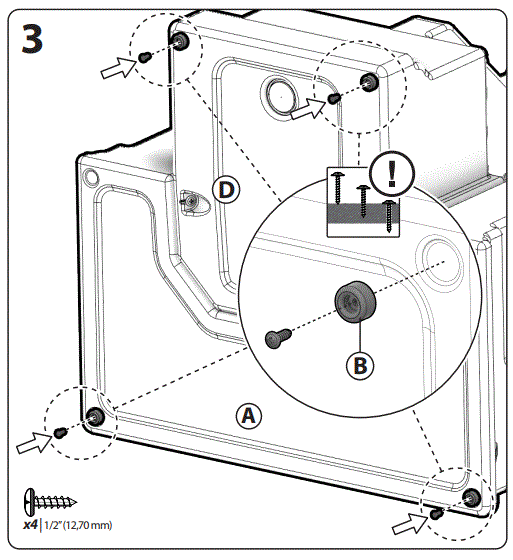 3

D

!

B

A

x4 | 1/2" (12,70 mm)